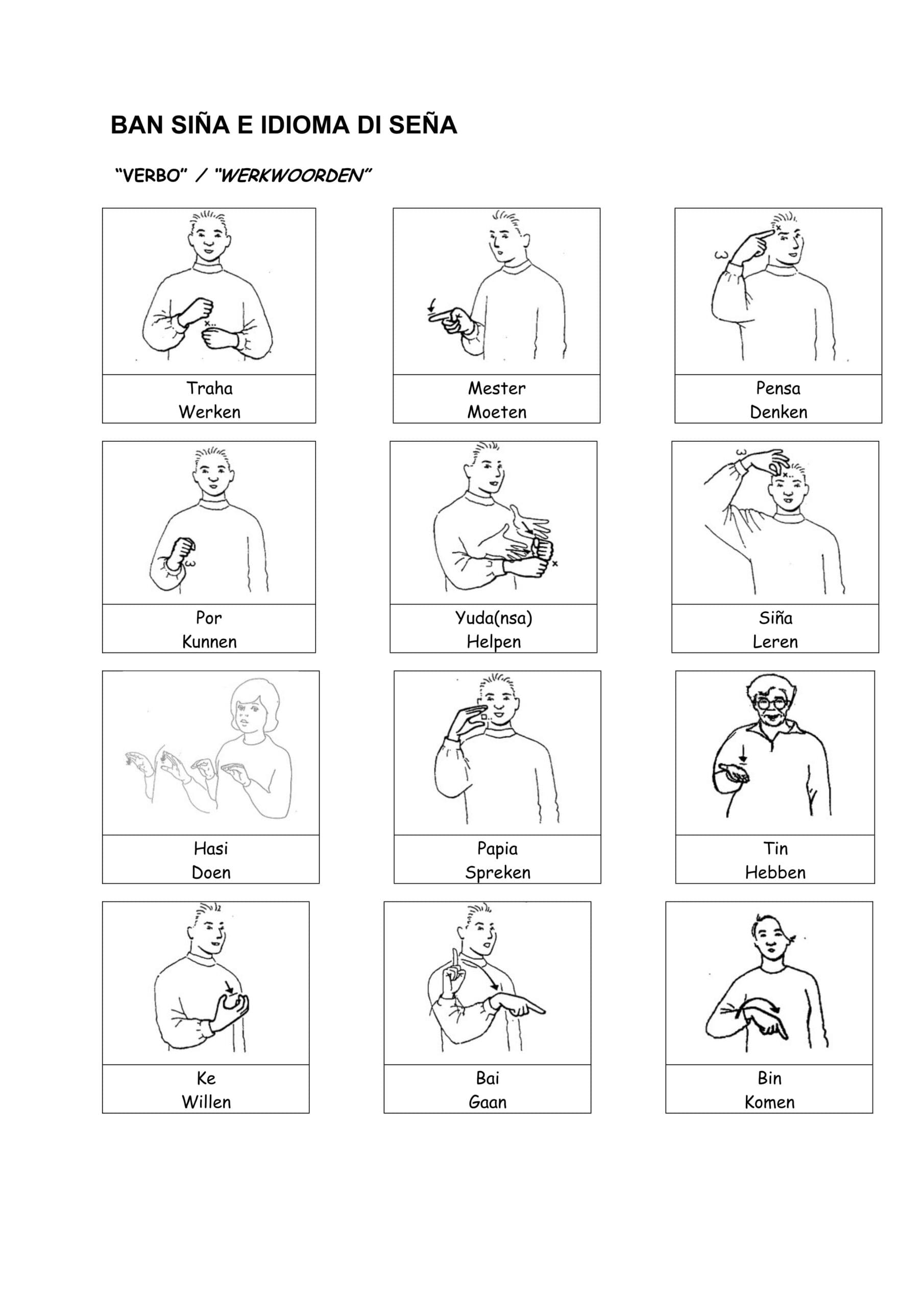 BAN SIÑA E IDIOMA DI SEÑA

"VERBO" / "WERKWOORDEN"

Traha
Werken

Mester
Moeten

Pensa
Denken

Por
Kunnen

Yuda(nsa)
Helpen

Siña
Leren

Hasi
Doen

Papia
Spreken

Tin
Hebben

Ke
Willen

Bai
Gaan

Bin
Komen